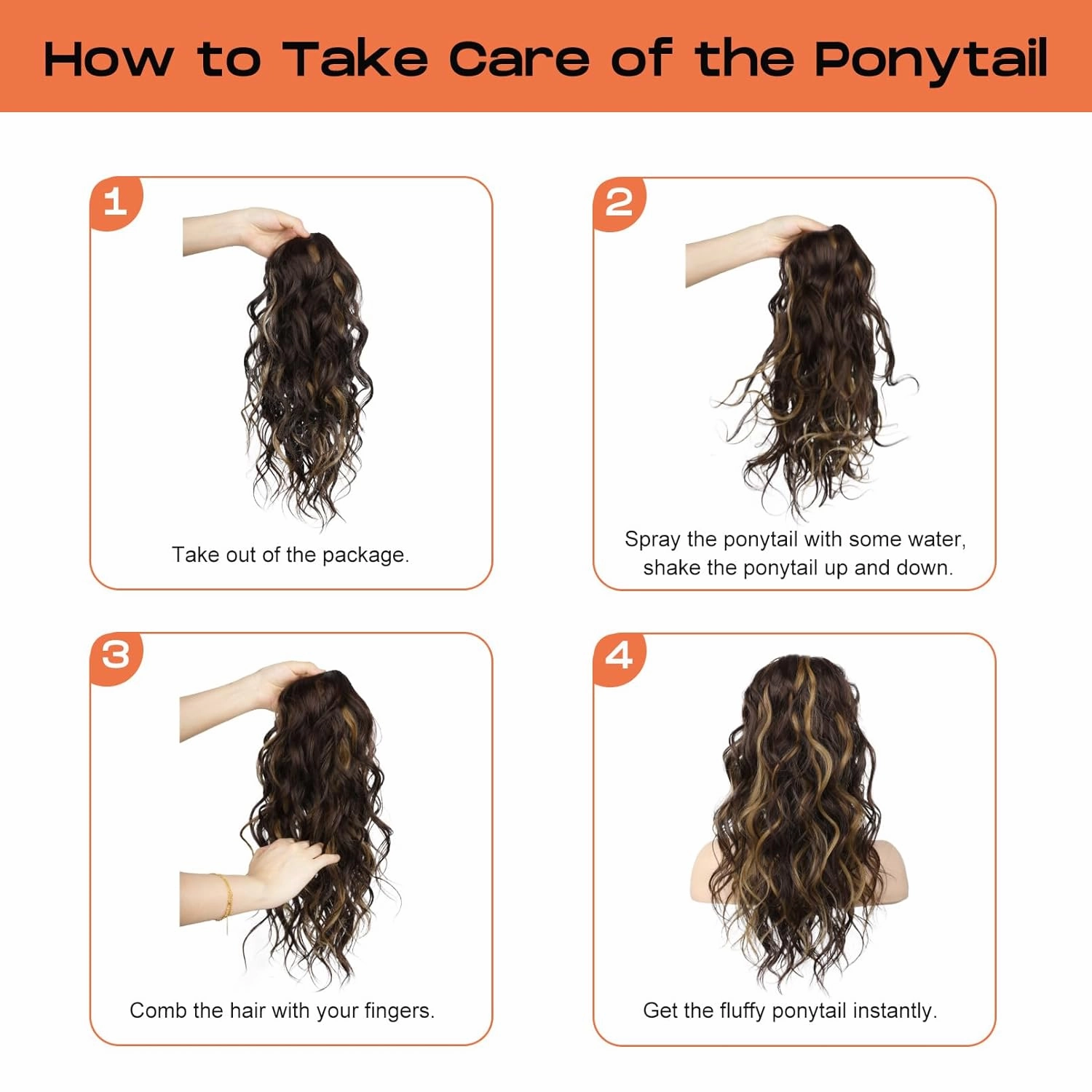 How to Take Care of the Ponytail

1

Take out of the package.

2

Spray the ponytail with some water, shake the ponytail up and down.

3

Comb the hair with your fingers.

4

Get the fluffy ponytail instantly.