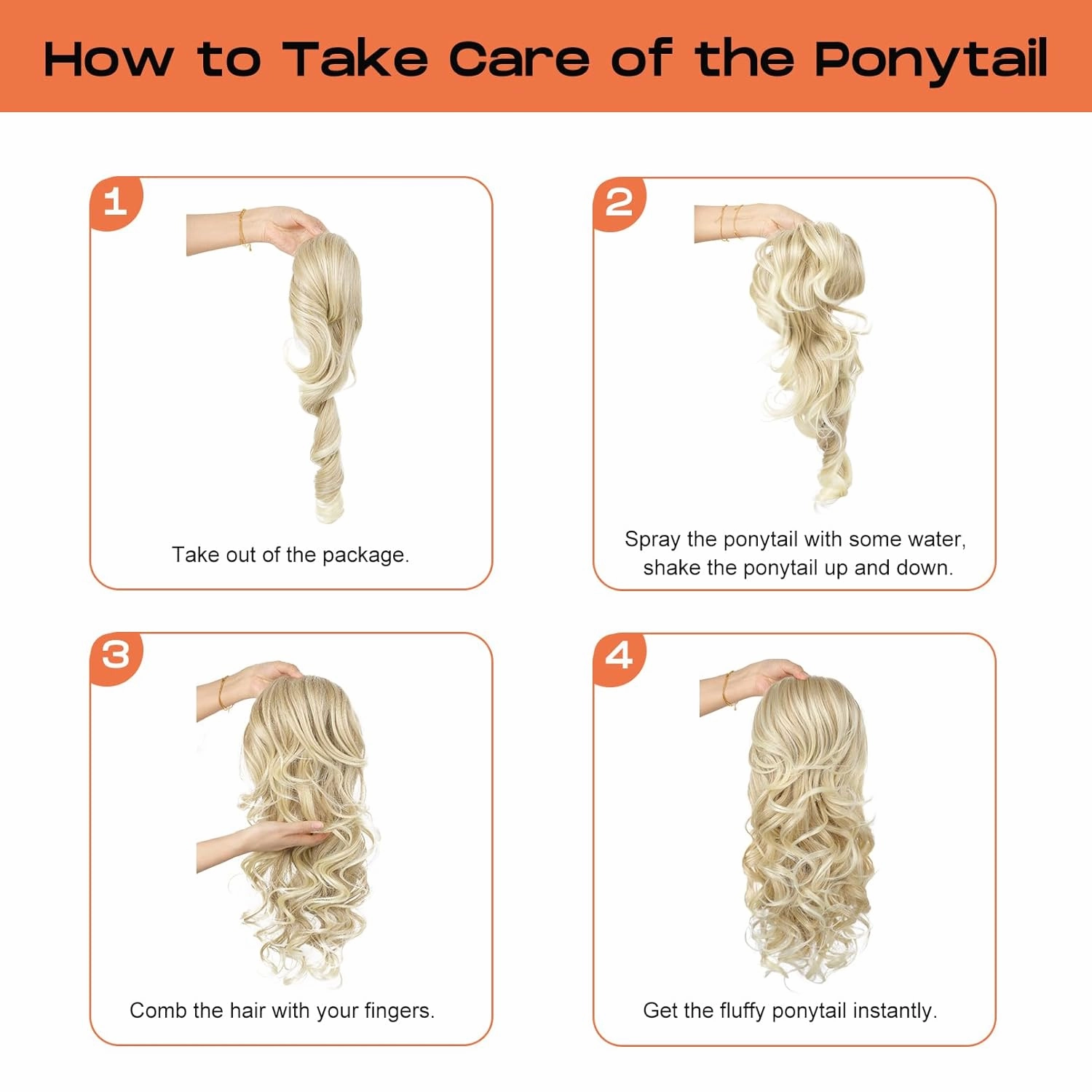 How to Take Care of the Ponytail

1

Take out of the package.

2

Spray the ponytail with some water, shake the ponytail up and down.

3

Comb the hair with your fingers.

4

Get the fluffy ponytail instantly.