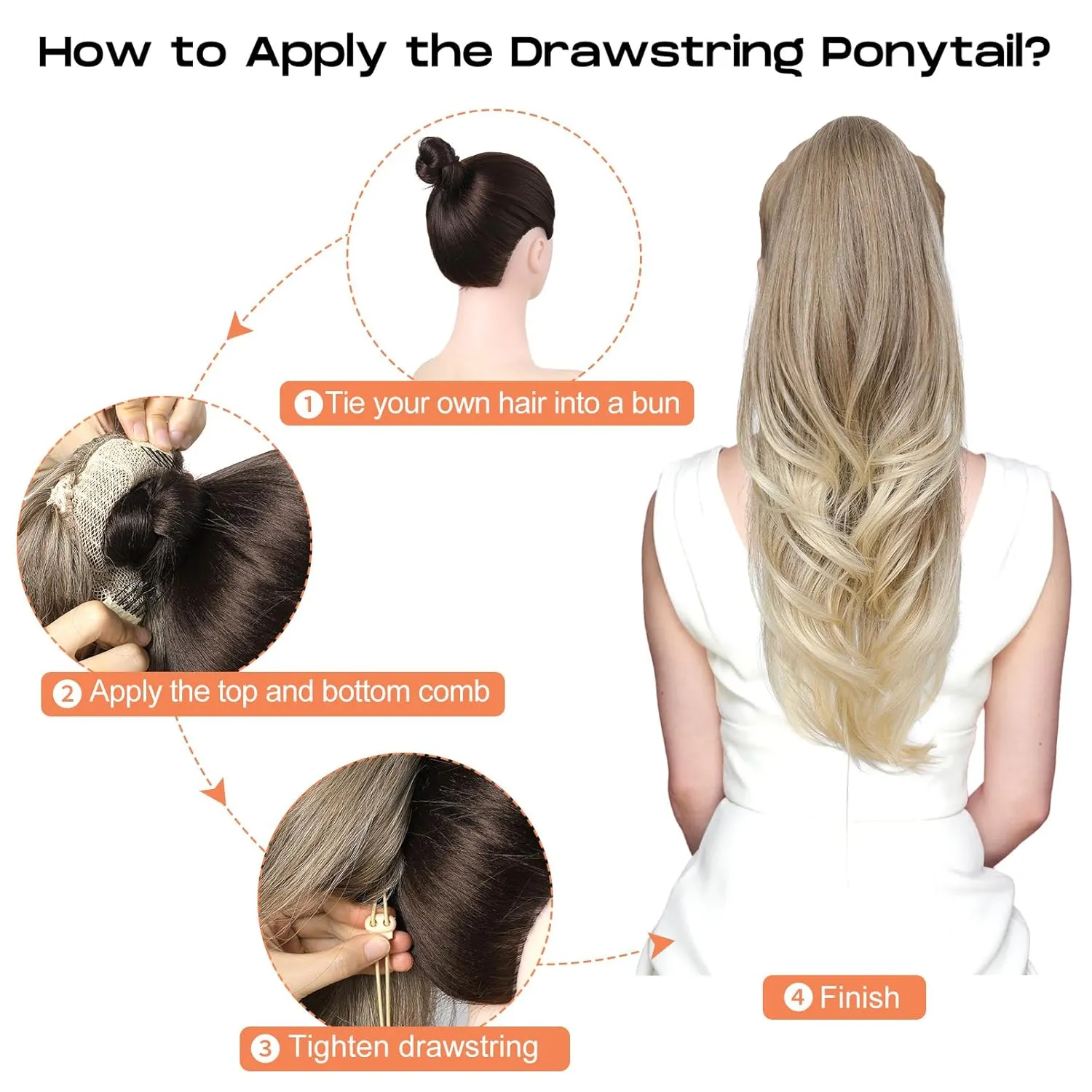 How to Apply the Drawstring Ponytail?

1 Tie your own hair into a bun

2 Apply the top and bottom comb

3 Tighten drawstring

4 Finish