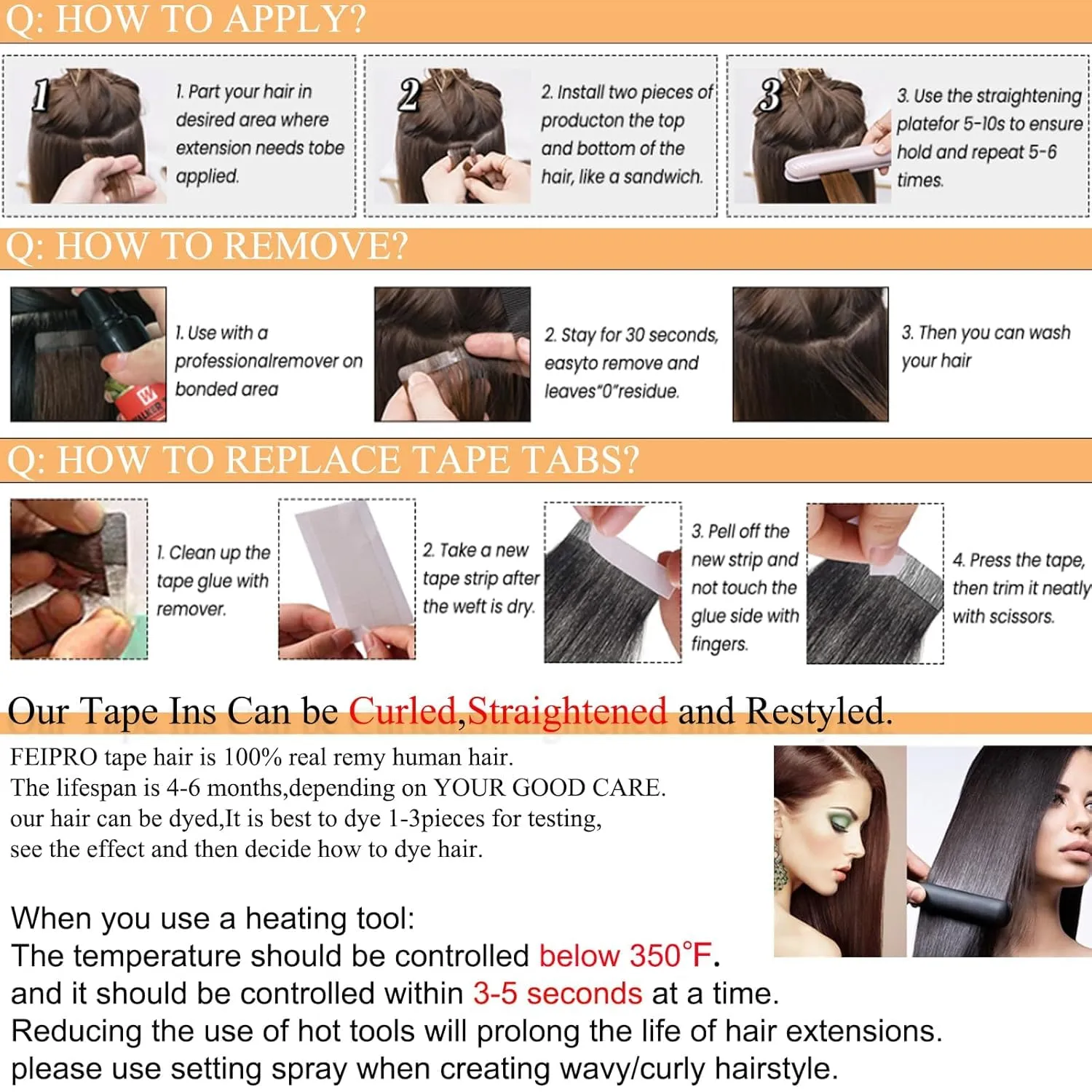 Q: HOW TO APPLY?

1

1. Part your hair in desired area where extension needs tobe applied.

2

2. Install two pieces of producton the top and bottom of the hair, like a sandwich.

3

3. Use the straightening platefor 5-10s to ensure hold and repeat 5-6 times.

Q: HOW TO REMOVE?

1. Use with a professionalremover on bonded area

2. Stay for 30 seconds, easyto remove and leaves"0"residue.

3. Then you can wash your hair

Q: HOW TO REPLACE TAPE TABS?

1. Clean up the tape glue with remover.

2. Take a new tape strip after the weft is dry.

3. Pell off the new strip and not touch the glue side with fingers.

4. Press the tape, then trim it neatly with scissors.

Our Tape Ins Can be Curled,Straightened and Restyled.

FEIPRO tape hair is 100% real remy human hair.
The lifespan is 4-6 months,depending on YOUR GOOD CARE.
our hair can be dyed,It is best to dye 1-3pieces for testing, see the effect and then decide how to dye hair.

When you use a heating tool:
The temperature should be controlled below 350°F.
and it should be controlled within 3-5 seconds at a time.
Reducing the use of hot tools will prolong the life of hair extensions.
please use setting spray when creating wavy/curly hairstyle.