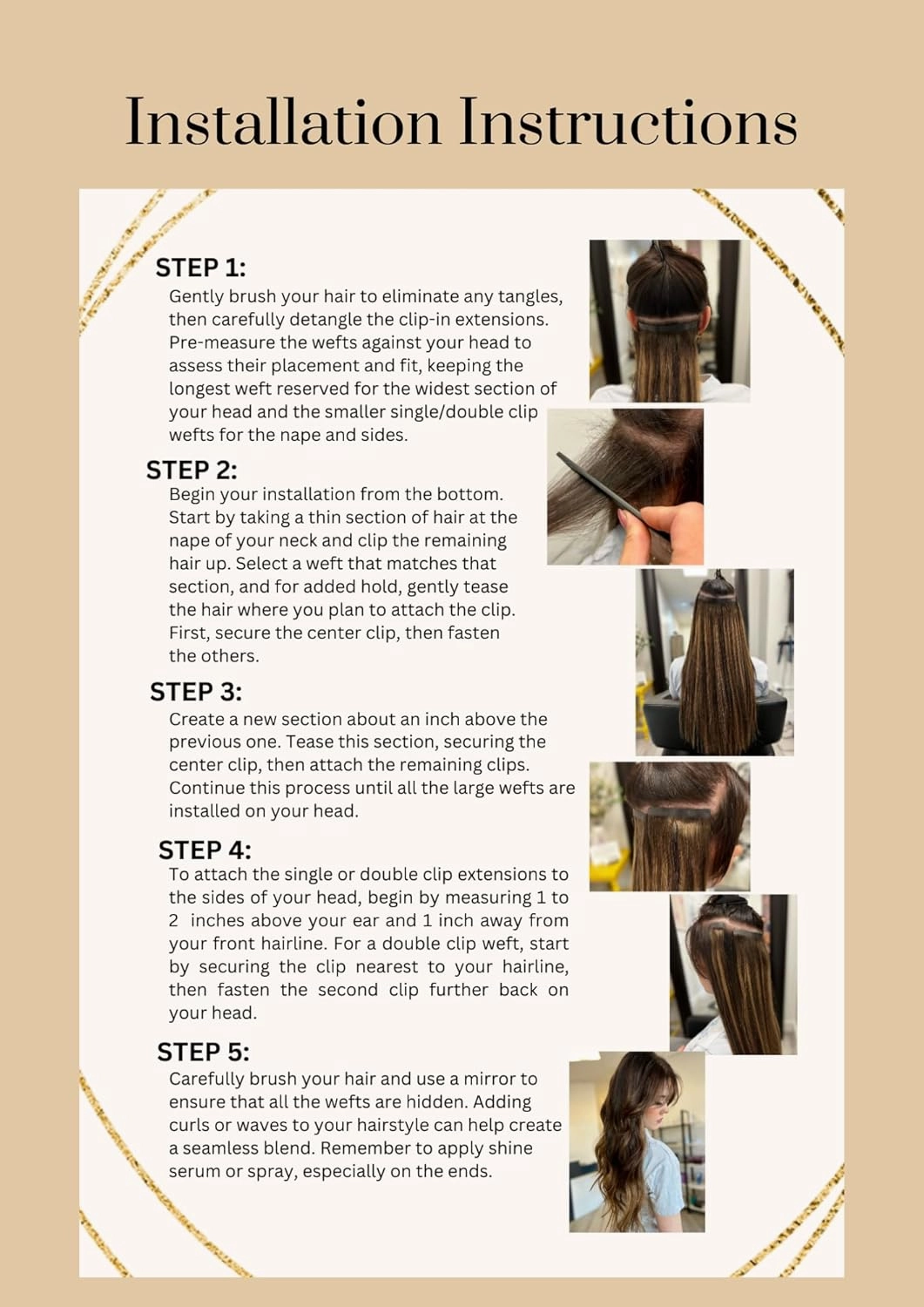 Installation Instructions

STEP 1:
Gently brush your hair to eliminate any tangles, then carefully detangle the clip-in extensions. Pre-measure the wefts against your head to assess their placement and fit, keeping the longest weft reserved for the widest section of your head and the smaller single/double clip wefts for the nape and sides.

STEP 2:
Begin your installation from the bottom. Start by taking a thin section of hair at the nape of your neck and clip the remaining hair up. Select a weft that matches that section, and for added hold, gently tease the hair where you plan to attach the clip. First, secure the center clip, then fasten the others.

STEP 3:
Create a new section about an inch above the previous one. Tease this section, securing the center clip, then attach the remaining clips. Continue this process until all the large wefts are installed on your head.

STEP 4:
To attach the single or double clip extensions to the sides of your head, begin by measuring 1 to 2 inches above your ear and 1 inch away from your front hairline. For a double clip weft, start by securing the clip nearest to your hairline, then fasten the second clip further back on your head.

STEP 5:
Carefully brush your hair and use a mirror to ensure that all the wefts are hidden. Adding curls or waves to your hairstyle can help create a seamless blend. Remember to apply shine serum or spray, especially on the ends.