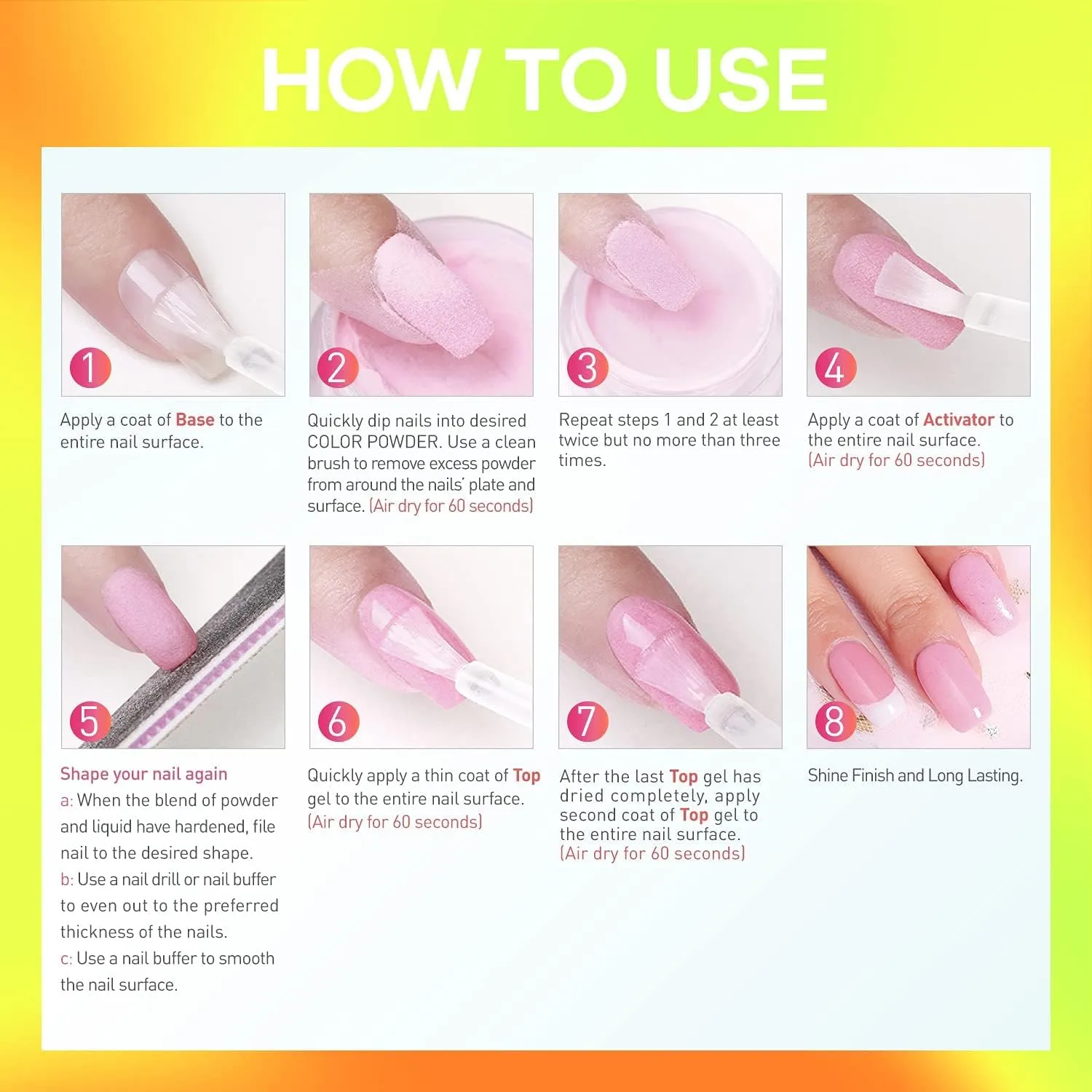 HOW TO USE

1

Apply a coat of Base to the entire nail surface.

2

Quickly dip nails into desired COLOR POWDER. Use a clean brush to remove excess powder from around the nails' plate and surface. (Air dry for 60 seconds)

3

Repeat steps 1 and 2 at least twice but no more than three times.

4

Apply a coat of Activator to the entire nail surface. (Air dry for 60 seconds)

5

Shape your nail again
a: When the blend of powder and liquid have hardened, file nail to the desired shape.
b: Use a nail drill or nail buffer to even out to the preferred thickness of the nails.
c: Use a nail buffer to smooth the nail surface.

6

Quickly apply a thin coat of Top gel to the entire nail surface. (Air dry for 60 seconds)

7

After the last Top gel has dried completely, apply second coat of Top gel to the entire nail surface. (Air dry for 60 seconds)

8

Shine Finish and Long Lasting.